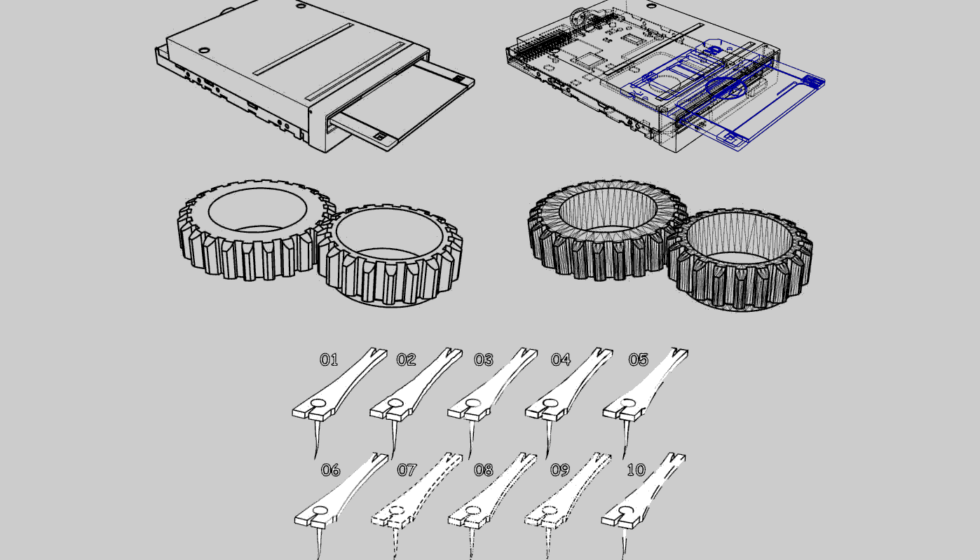 01 02 03 04 05

06 07 08 09 10